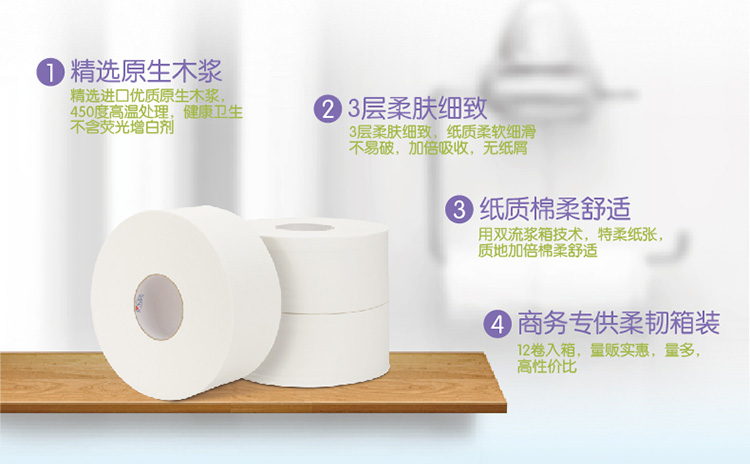 1 精选原生木浆
精选进口优质原生木浆，450度高温处理，健康卫生不含荧光增白剂

2 3层柔肤细致
3层柔肤细致，纸质柔软细滑不易破，加倍吸收，无纸屑

3 纸质棉柔舒适
用双流浆箱技术，特柔纸张，质地加倍棉柔舒适

4 商务专供柔韧箱装
12卷入箱，量贩实惠，量多，高性价比